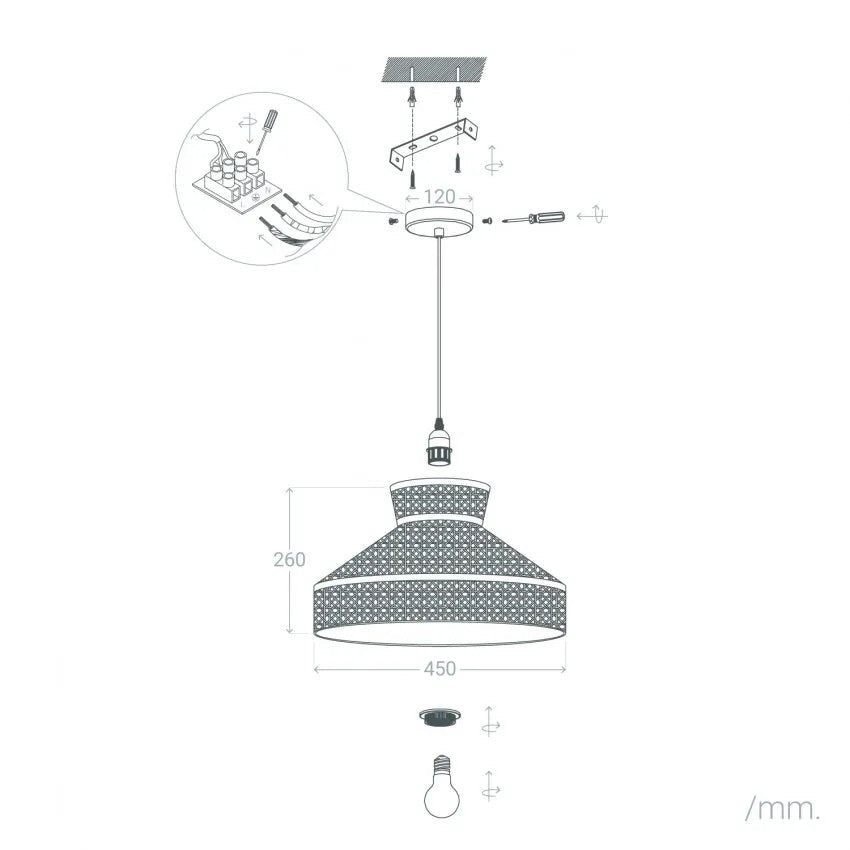 120

260

450

/mm.